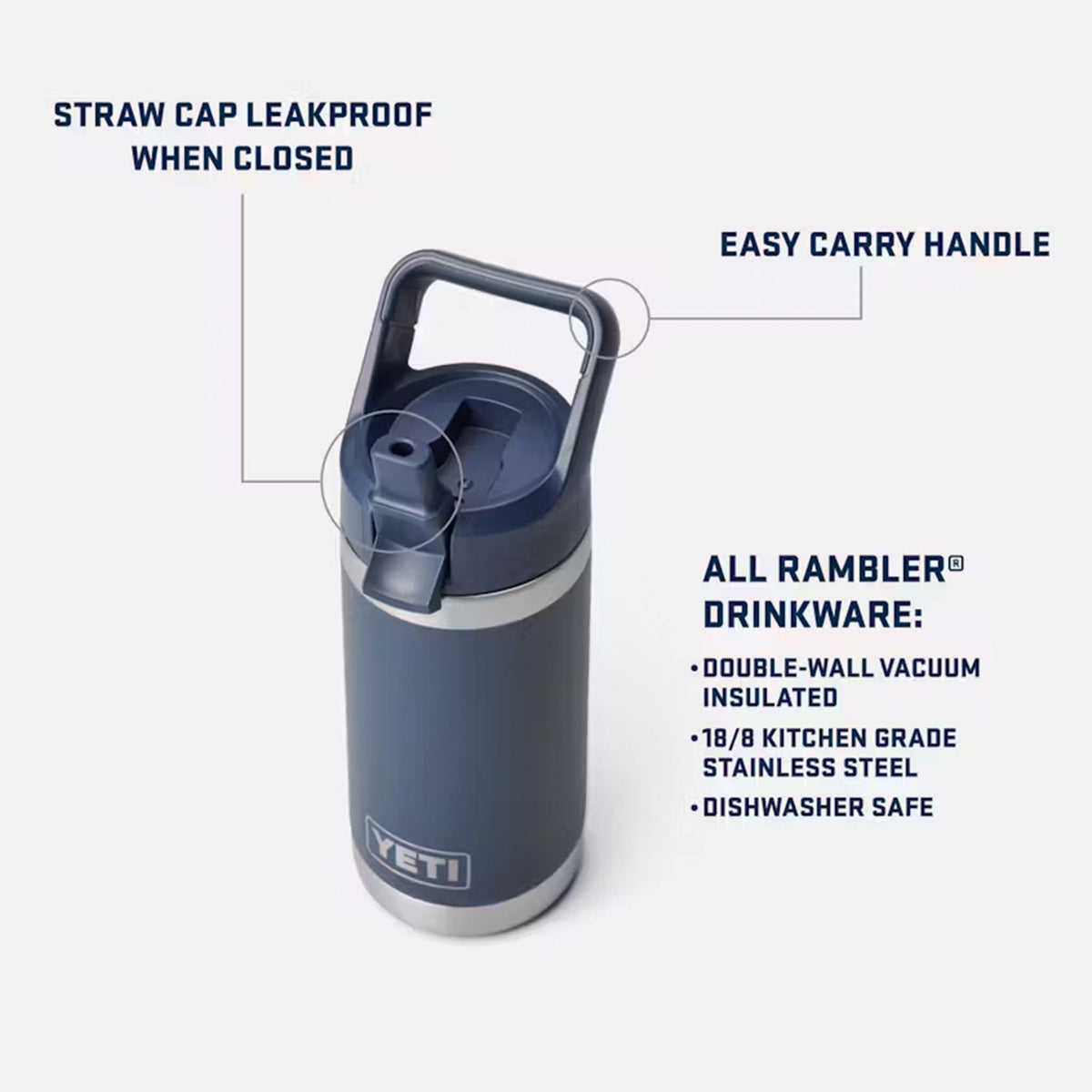 STRAW CAP LEAKPROOF WHEN CLOSED

EASY CARRY HANDLE

ALL RAMBLER® DRINKWARE:

• DOUBLE-WALL VACUUM INSULATED

• 18/8 KITCHEN GRADE STAINLESS STEEL

• DISHWASHER SAFE

YETI