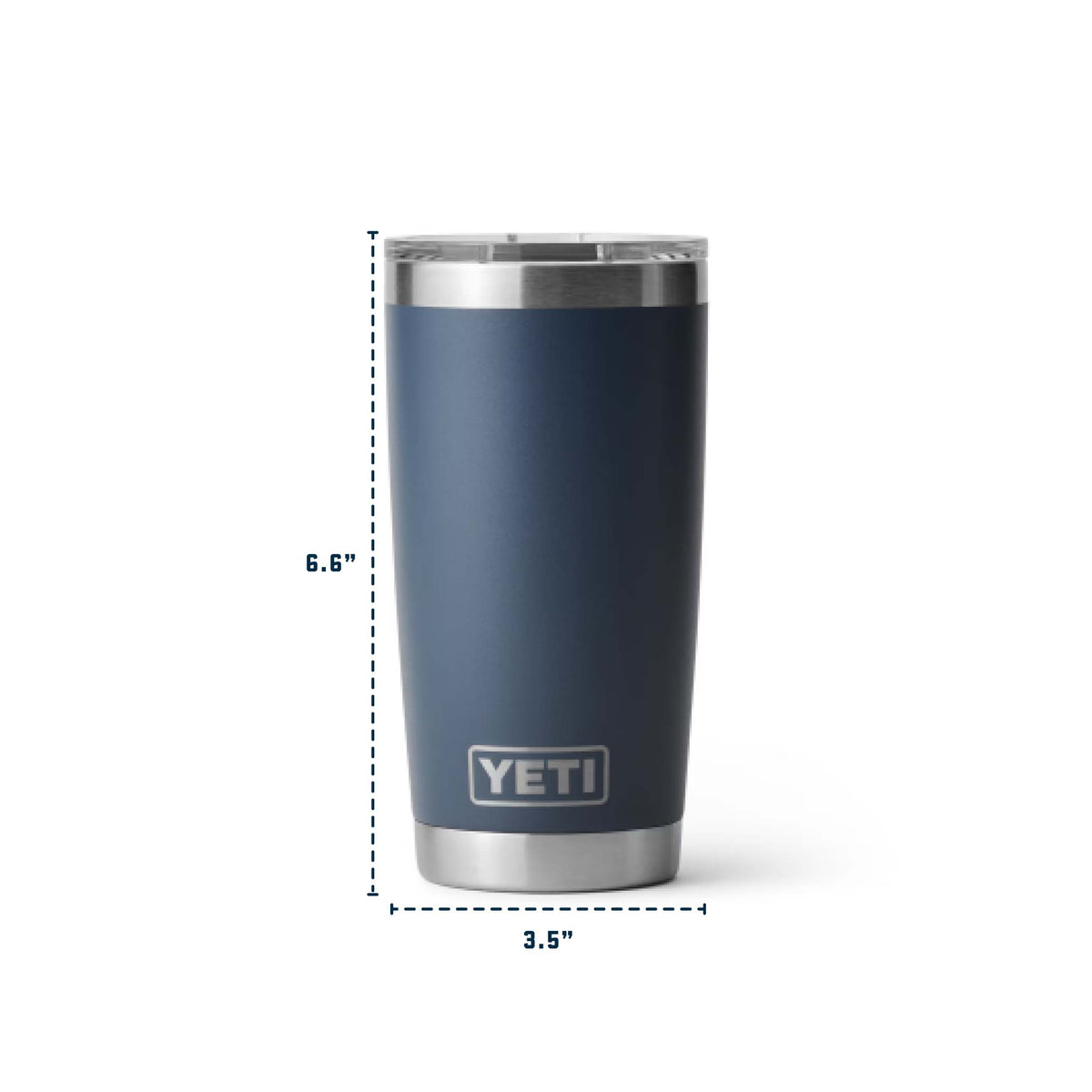 6.6”

YETI

3.5”