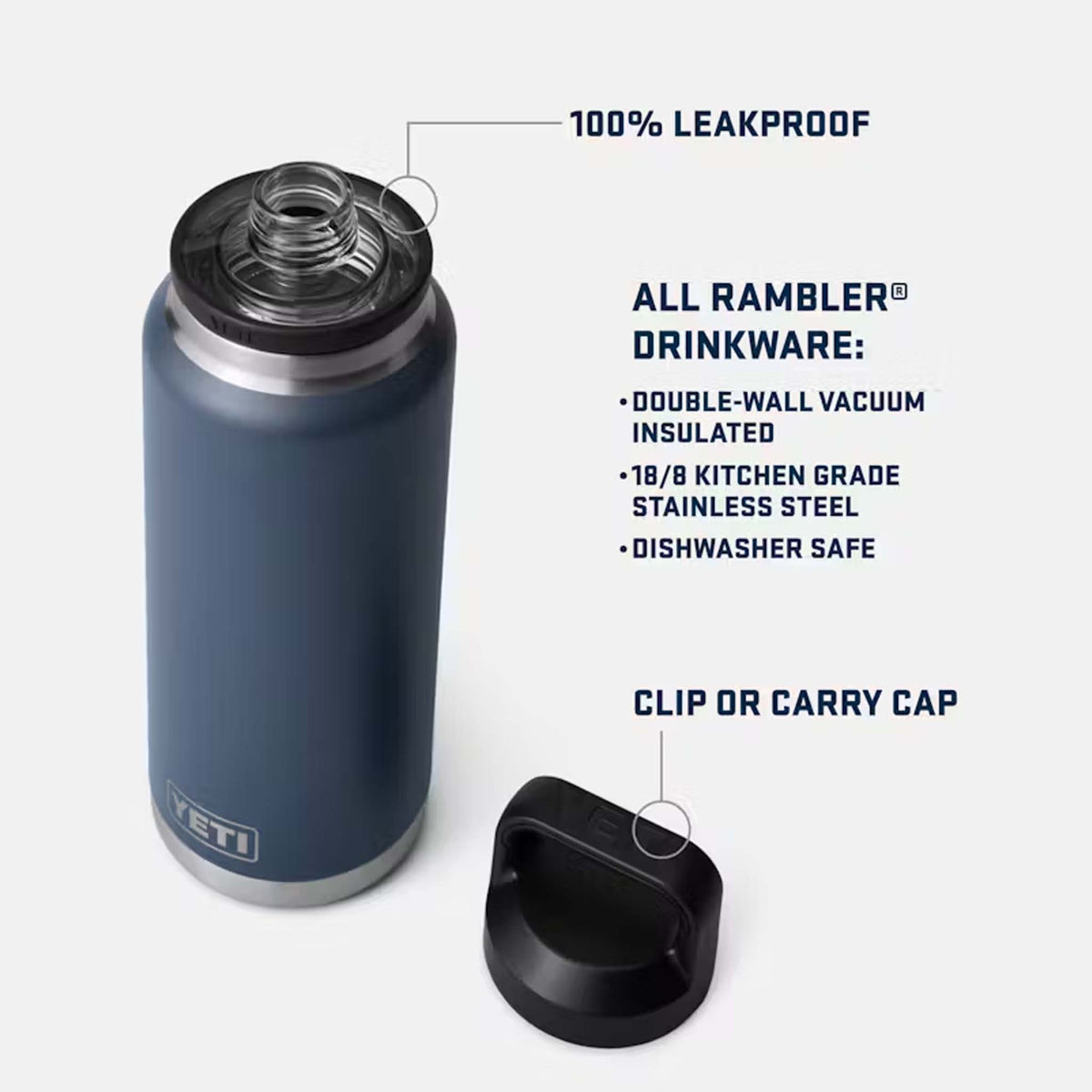 100% LEAKPROOF

ALL RAMBLER® DRINKWARE:

• DOUBLE-WALL VACUUM INSULATED
• 18/8 KITCHEN GRADE STAINLESS STEEL
• DISHWASHER SAFE

CLIP OR CARRY CAP

YETI