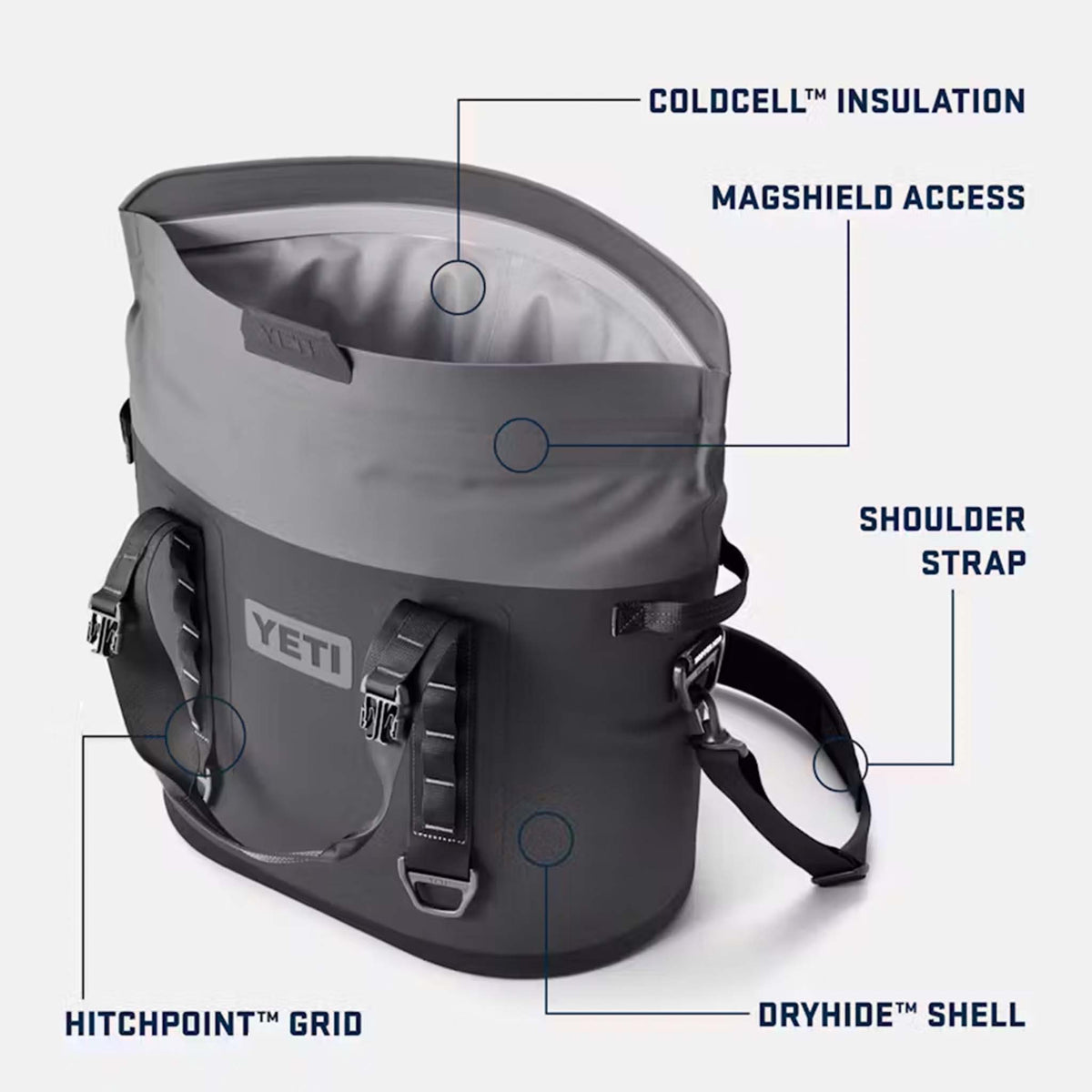 COLDCELL™ INSULATION

MAGSHIELD ACCESS

YETI

SHOULDER STRAP

YETI

HITCHPOINT™ GRID

DRYHIDE™ SHELL